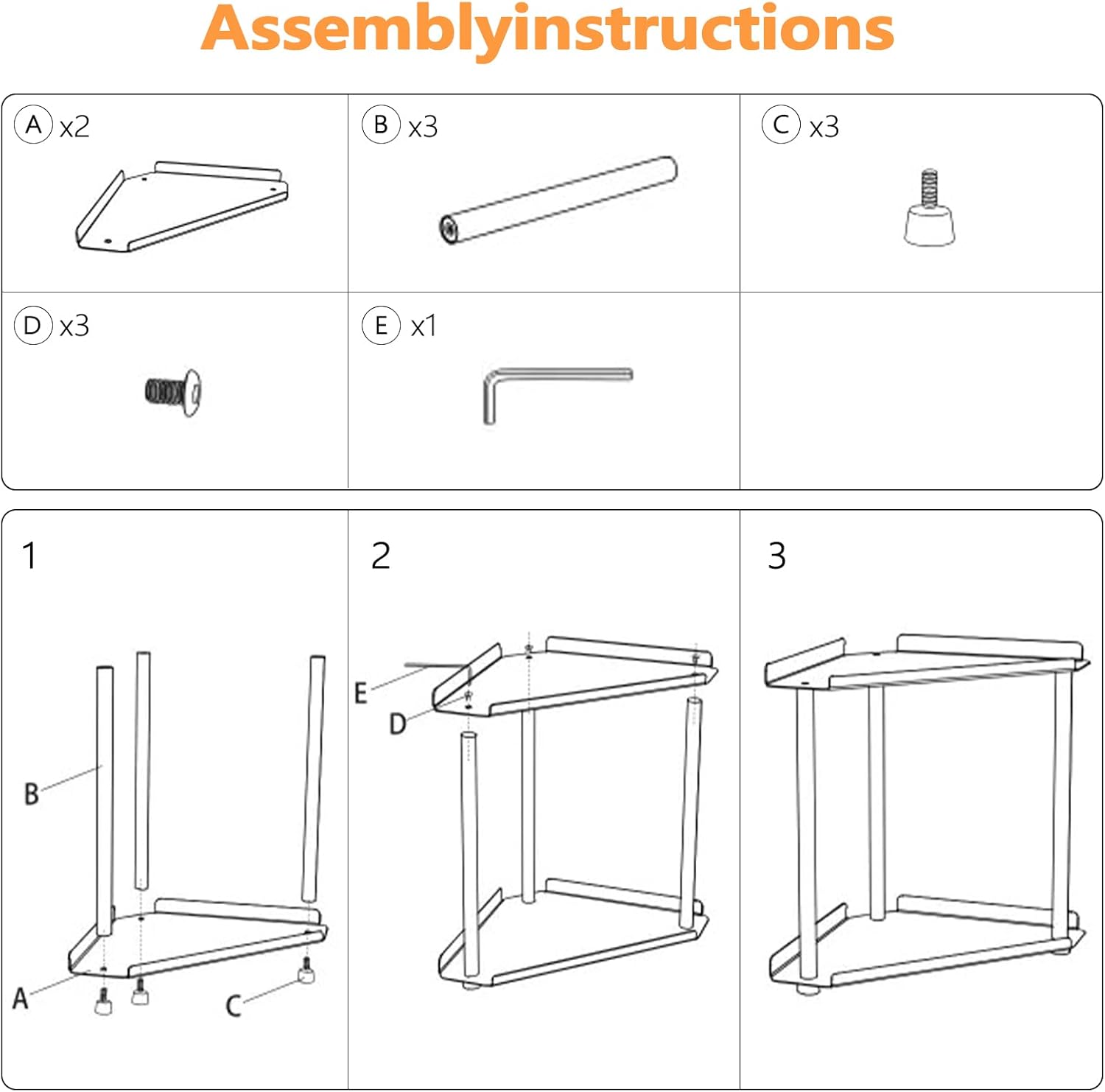 Assemblyinstructions

A x2

B x3

C x3

D x3

E x1

1

B

A

C

2

E

D

3