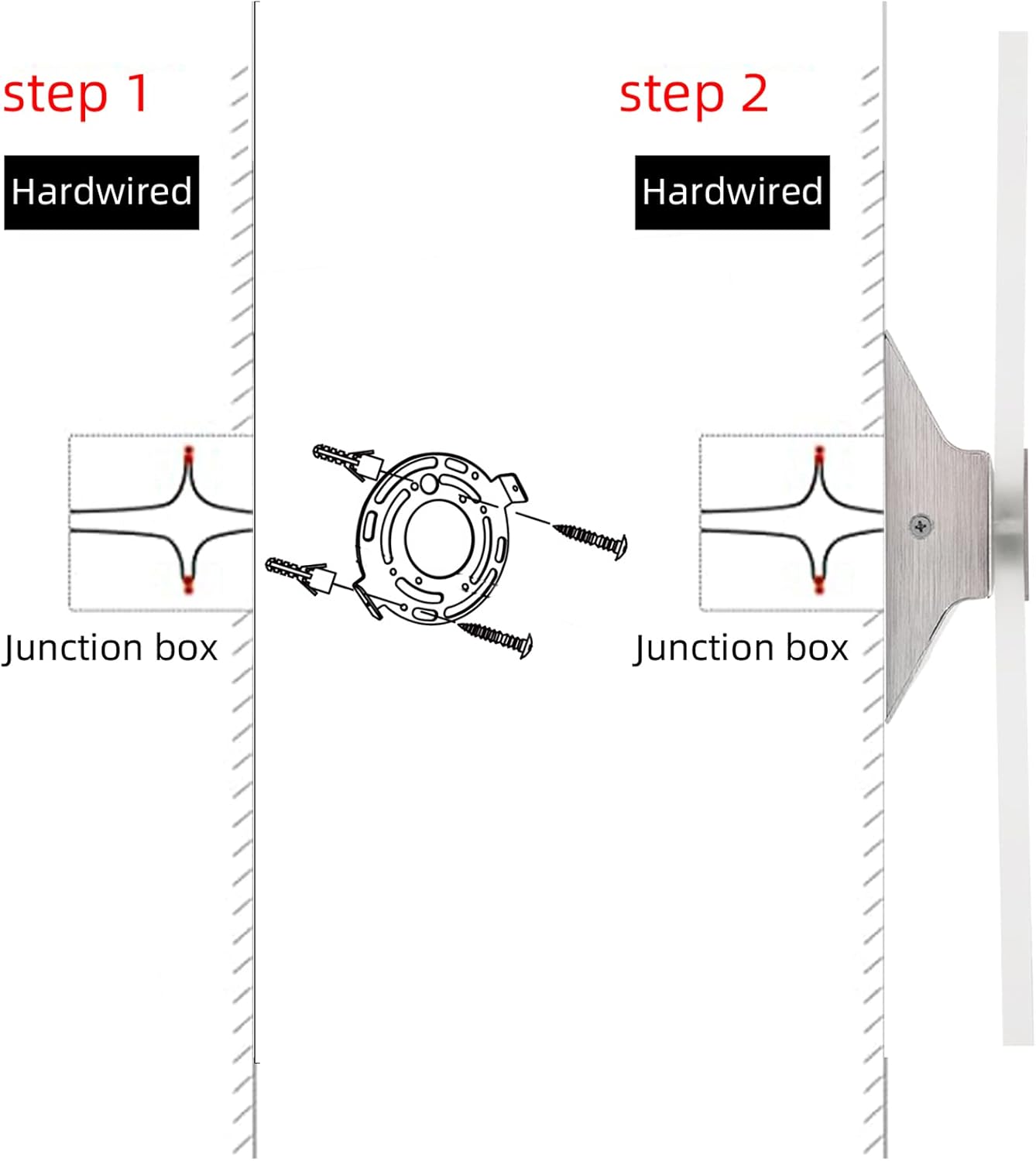 step 1

Hardwired

Junction box

step 2

Hardwired

Junction box