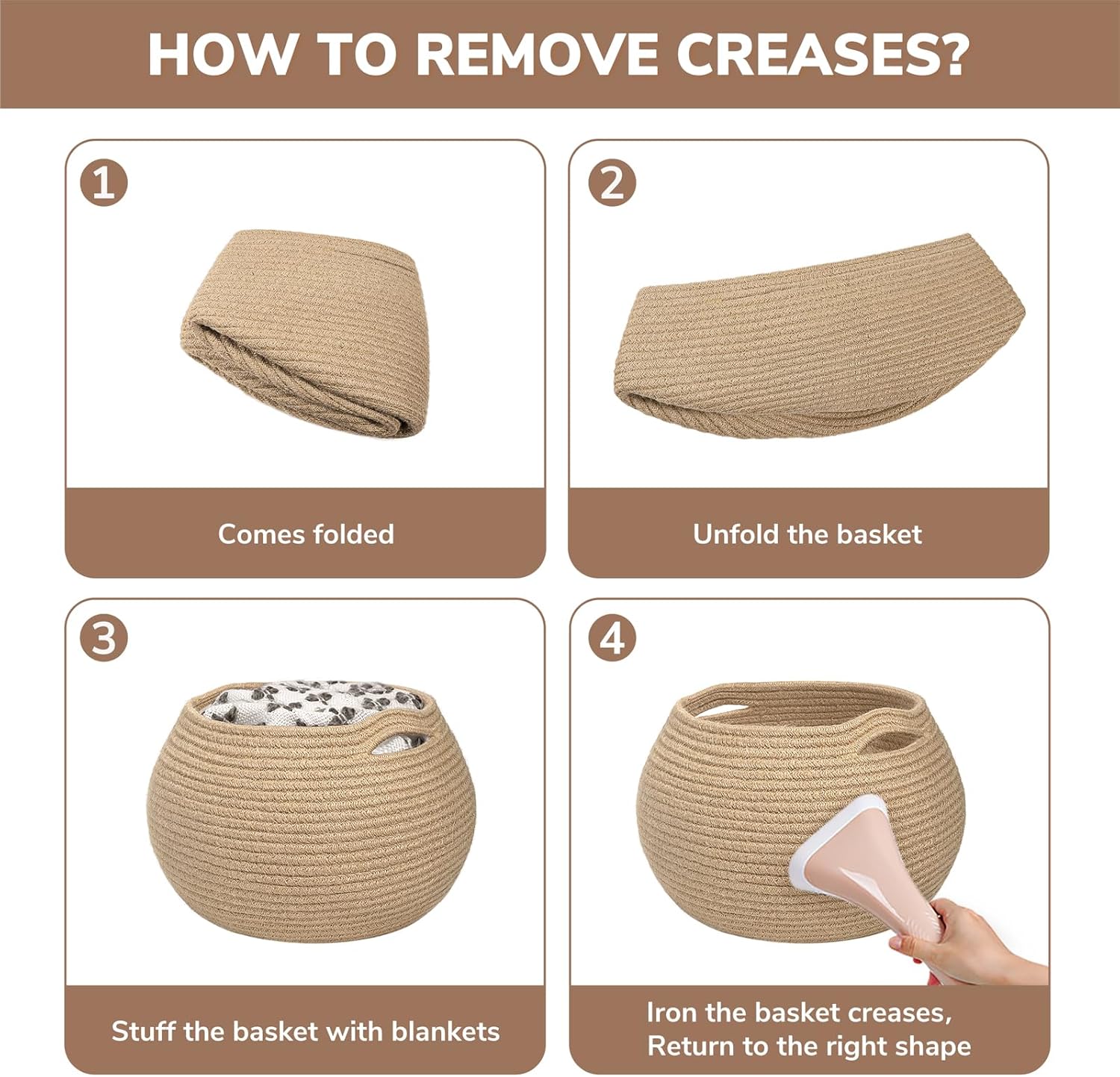 HOW TO REMOVE CREASES?

1

Comes folded

2

Unfold the basket

3

Stuff the basket with blankets

4

Iron the basket creases, Return to the right shape