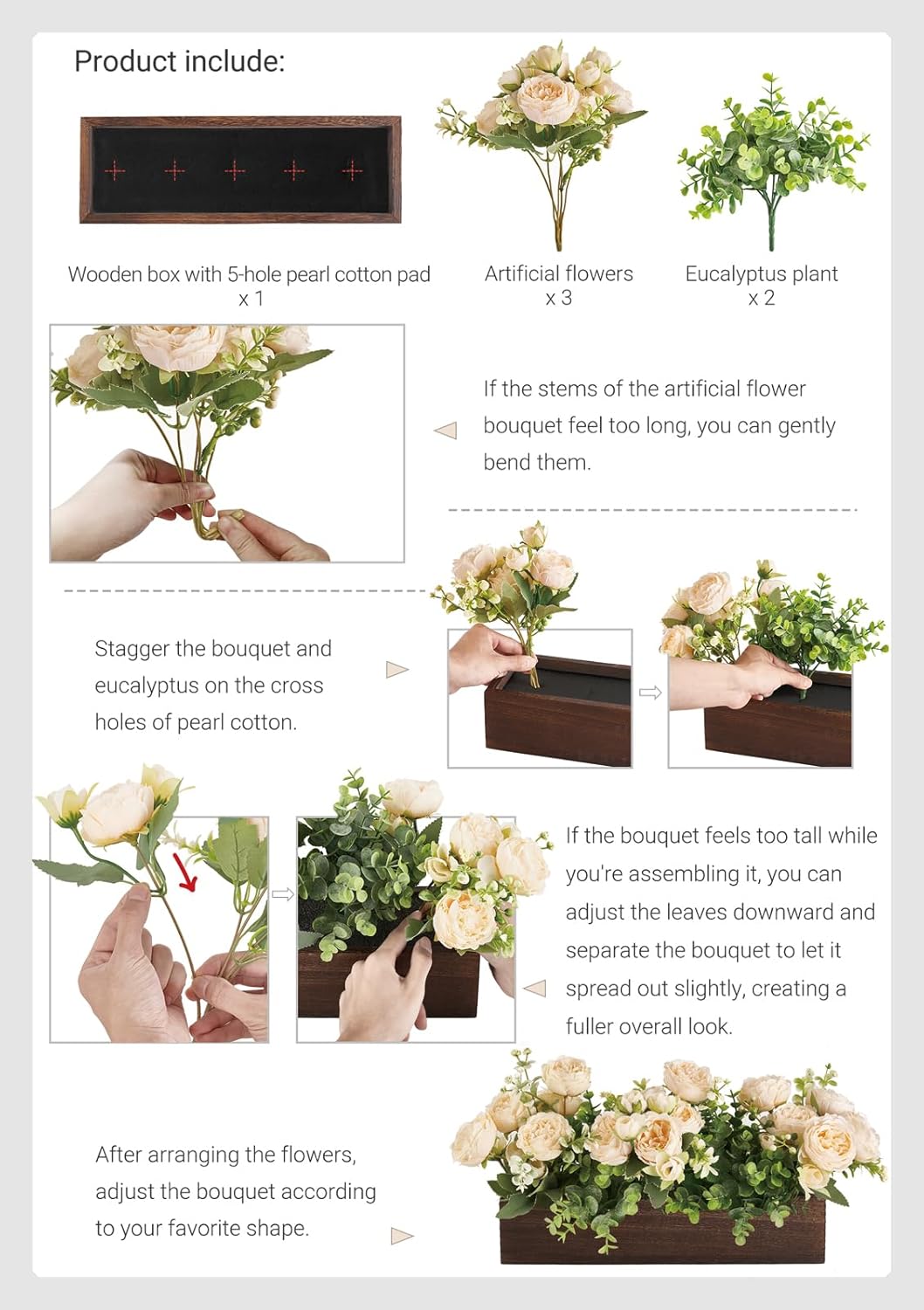 Product include:

Wooden box with 5-hole pearl cotton pad
x 1

Artificial flowers
x 3

Eucalyptus plant
x 2

If the stems of the artificial flower bouquet feel too long, you can gently bend them.

Stagger the bouquet and eucalyptus on the cross holes of pearl cotton.

If the bouquet feels too tall while you're assembling it, you can adjust the leaves downward and separate the bouquet to let it spread out slightly, creating a fuller overall look.

After arranging the flowers, adjust the bouquet according to your favorite shape.