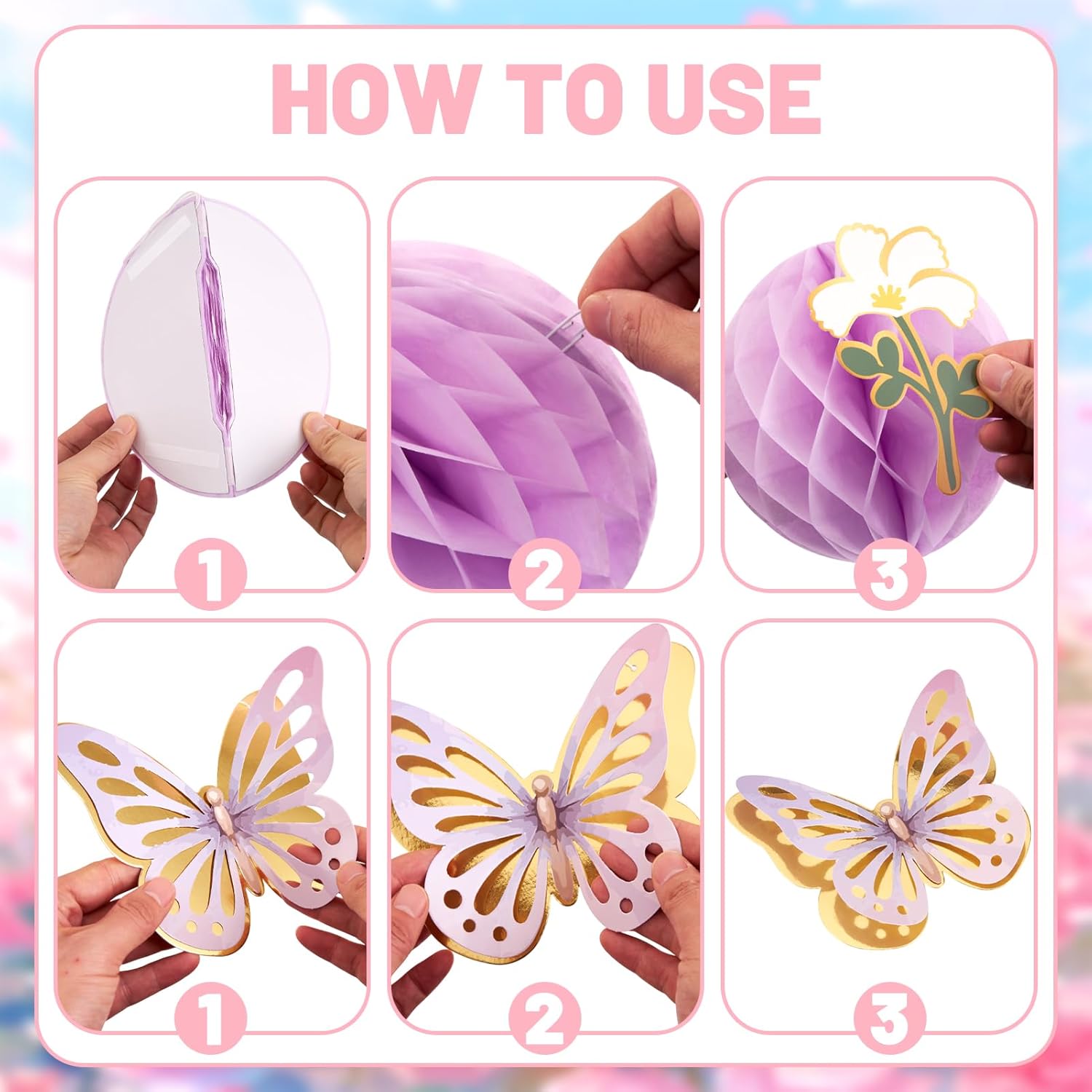 HOW TO USE

1

2

3

1

2

3