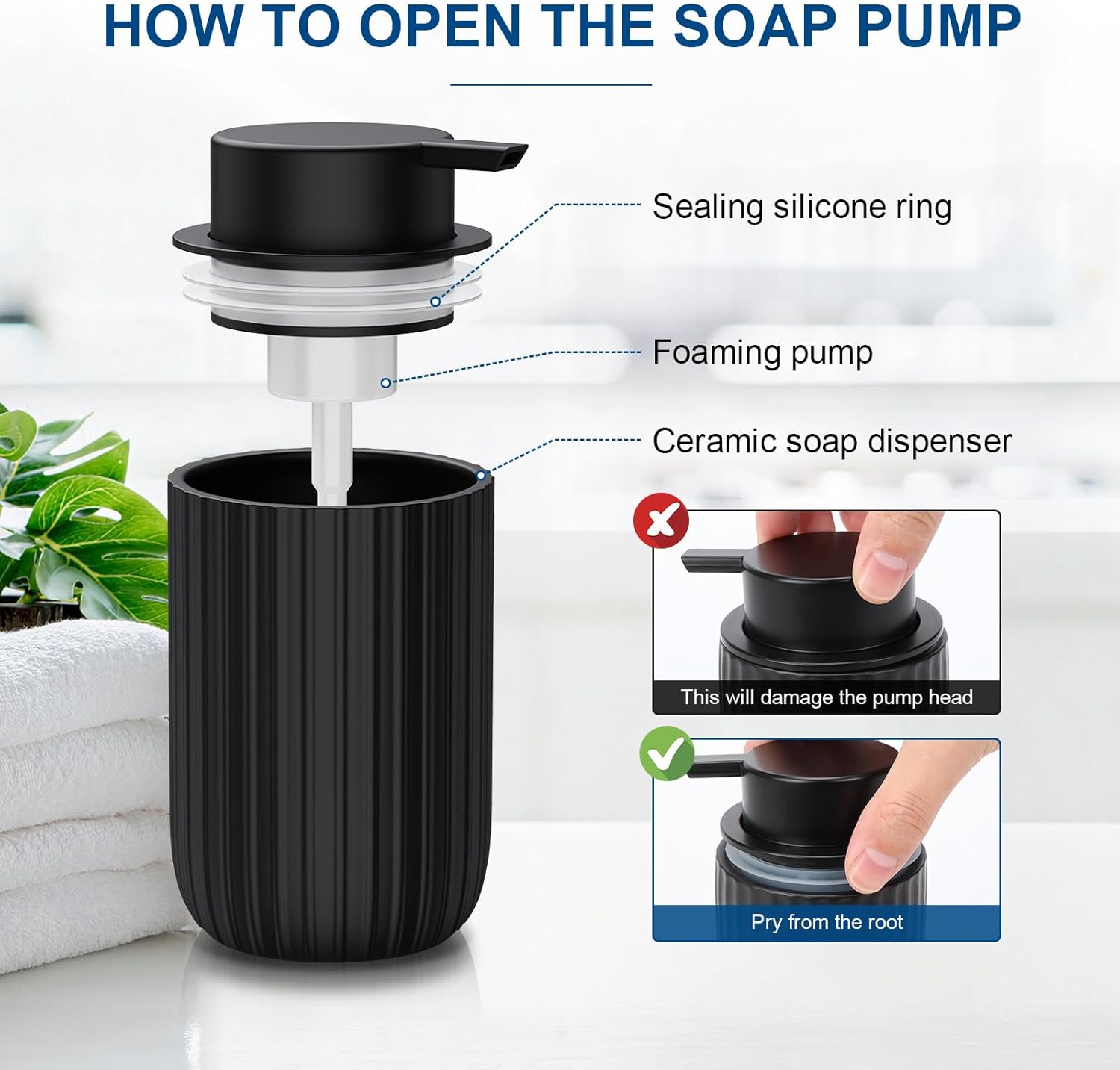 HOW TO OPEN THE SOAP PUMP

Sealing silicone ring

Foaming pump

Ceramic soap dispenser

This will damage the pump head

Pry from the root