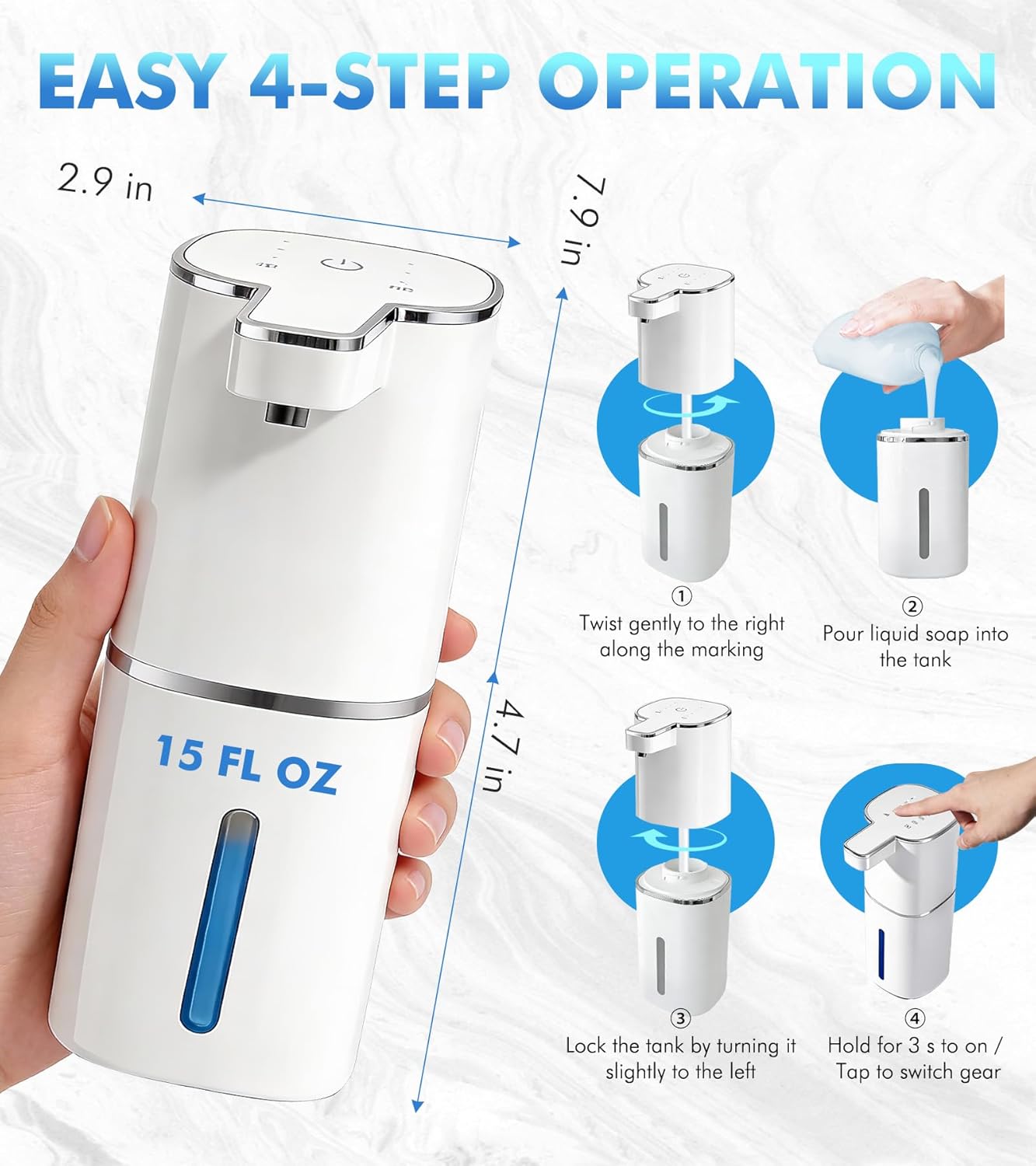 EASY 4-STEP OPERATION

2.9 in

7.9 in

4.7 in

15 FL OZ

①
Twist gently to the right along the marking

②
Pour liquid soap into the tank

③
Lock the tank by turning it slightly to the left

④
Hold for 3 s to on / Tap to switch gear