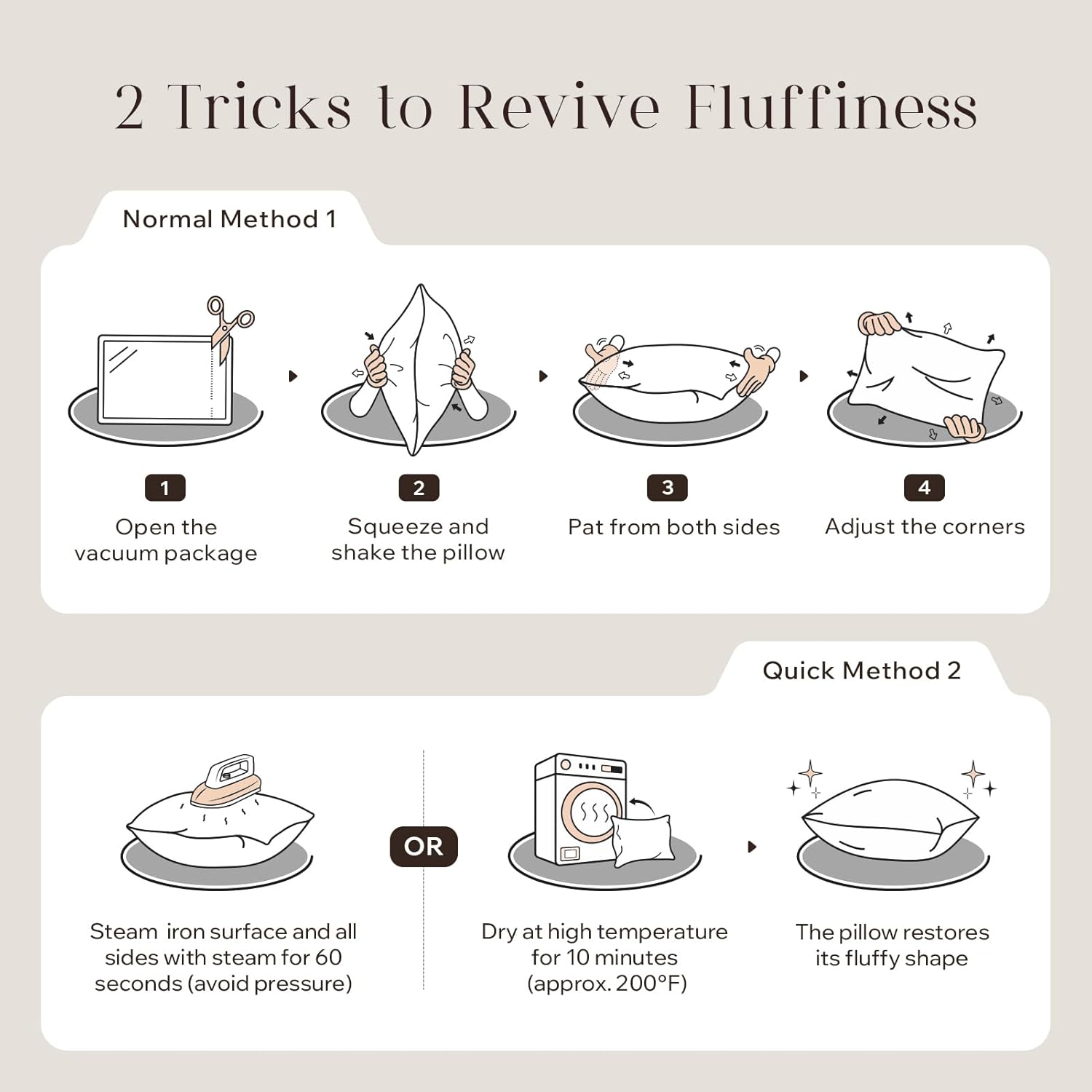 2 Tricks to Revive Fluffiness

Normal Method 1

1
Open the vacuum package

2
Squeeze and shake the pillow

3
Pat from both sides

4
Adjust the corners

Quick Method 2

Steam iron surface and all sides with steam for 60 seconds (avoid pressure)

OR

Dry at high temperature for 10 minutes (approx. 200°F)

The pillow restores its fluffy shape