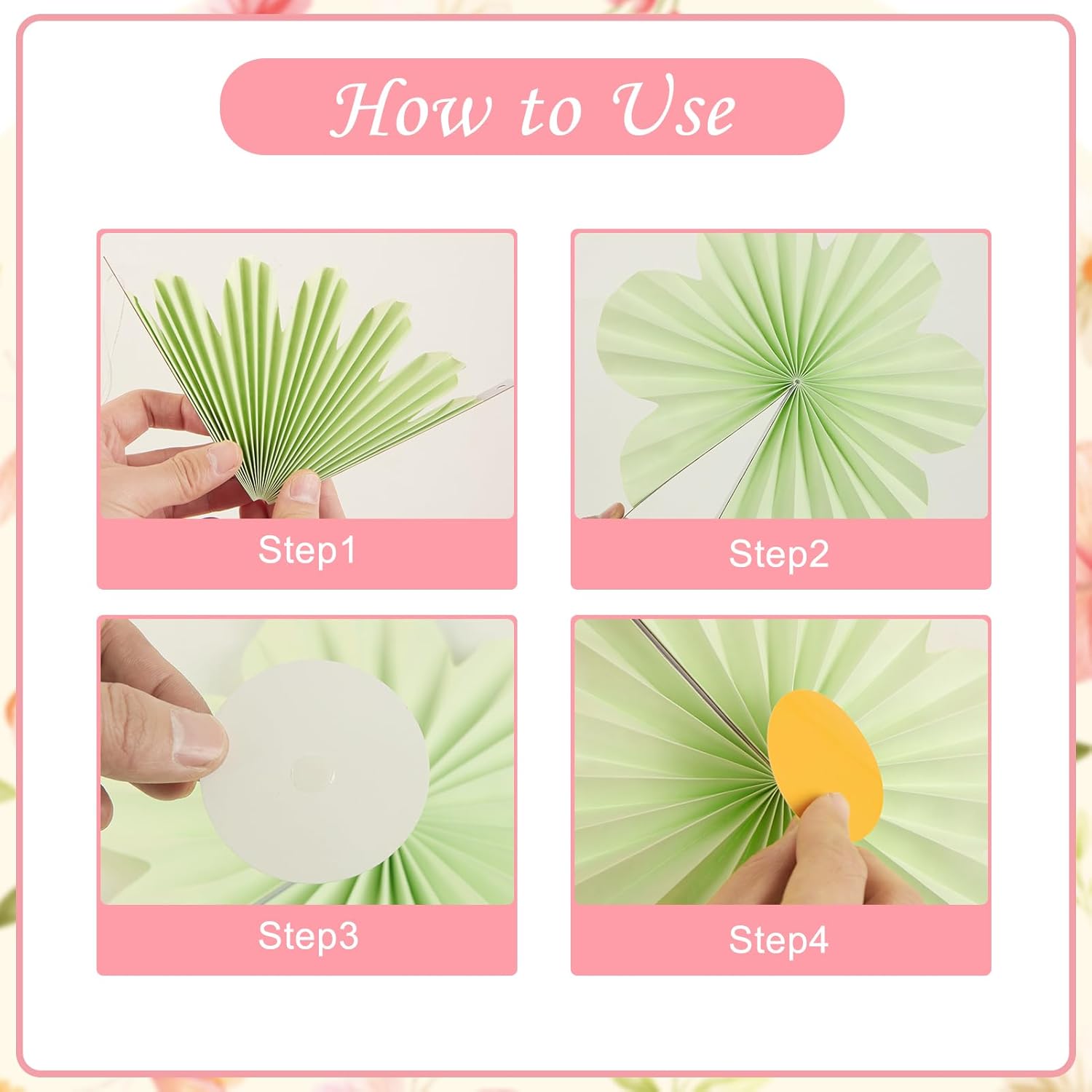 How to Use

Step1

Step2

Step3

Step4