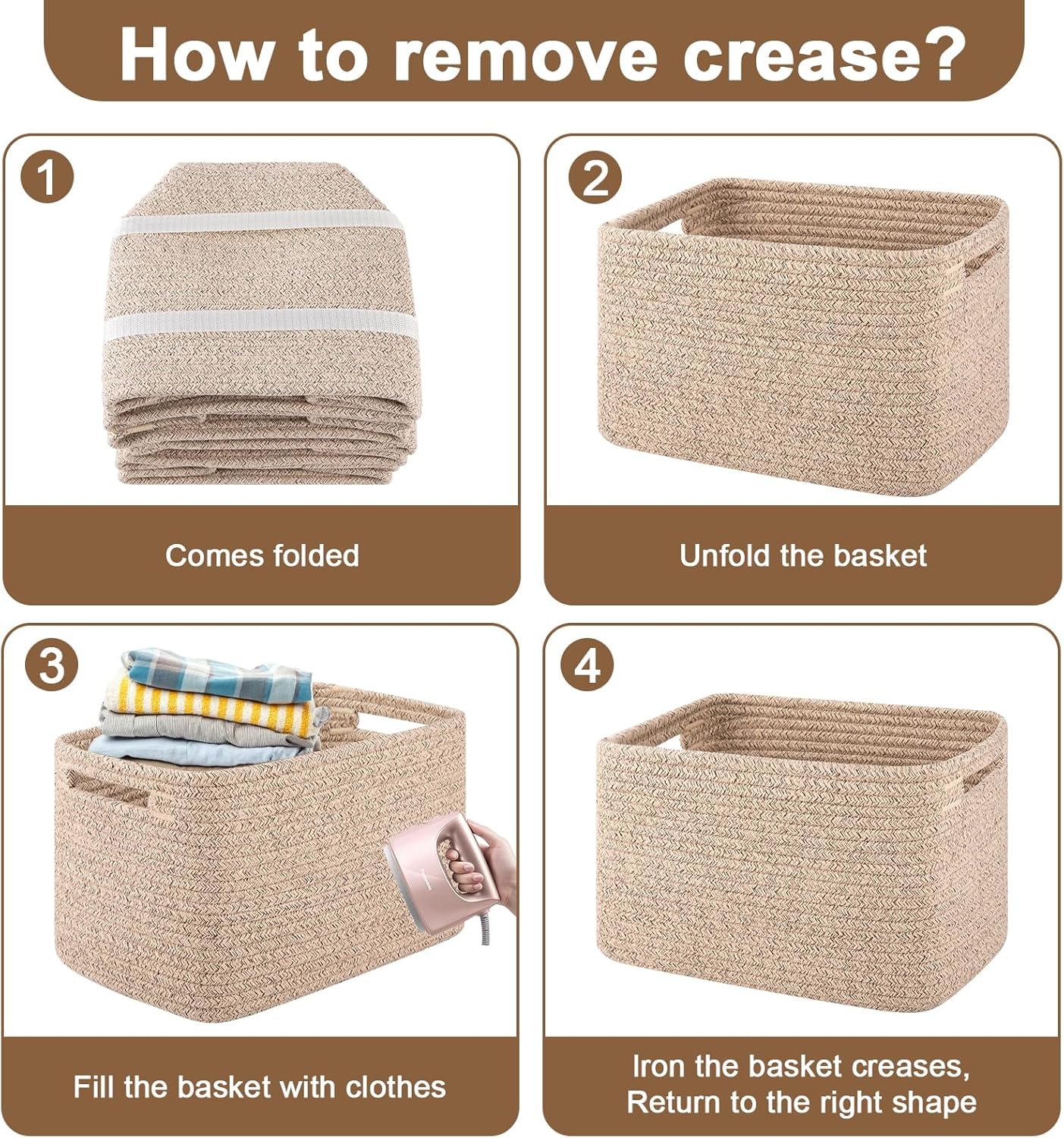 How to remove crease?

1

Comes folded

2

Unfold the basket

3

Fill the basket with clothes

4

Iron the basket creases, Return to the right shape