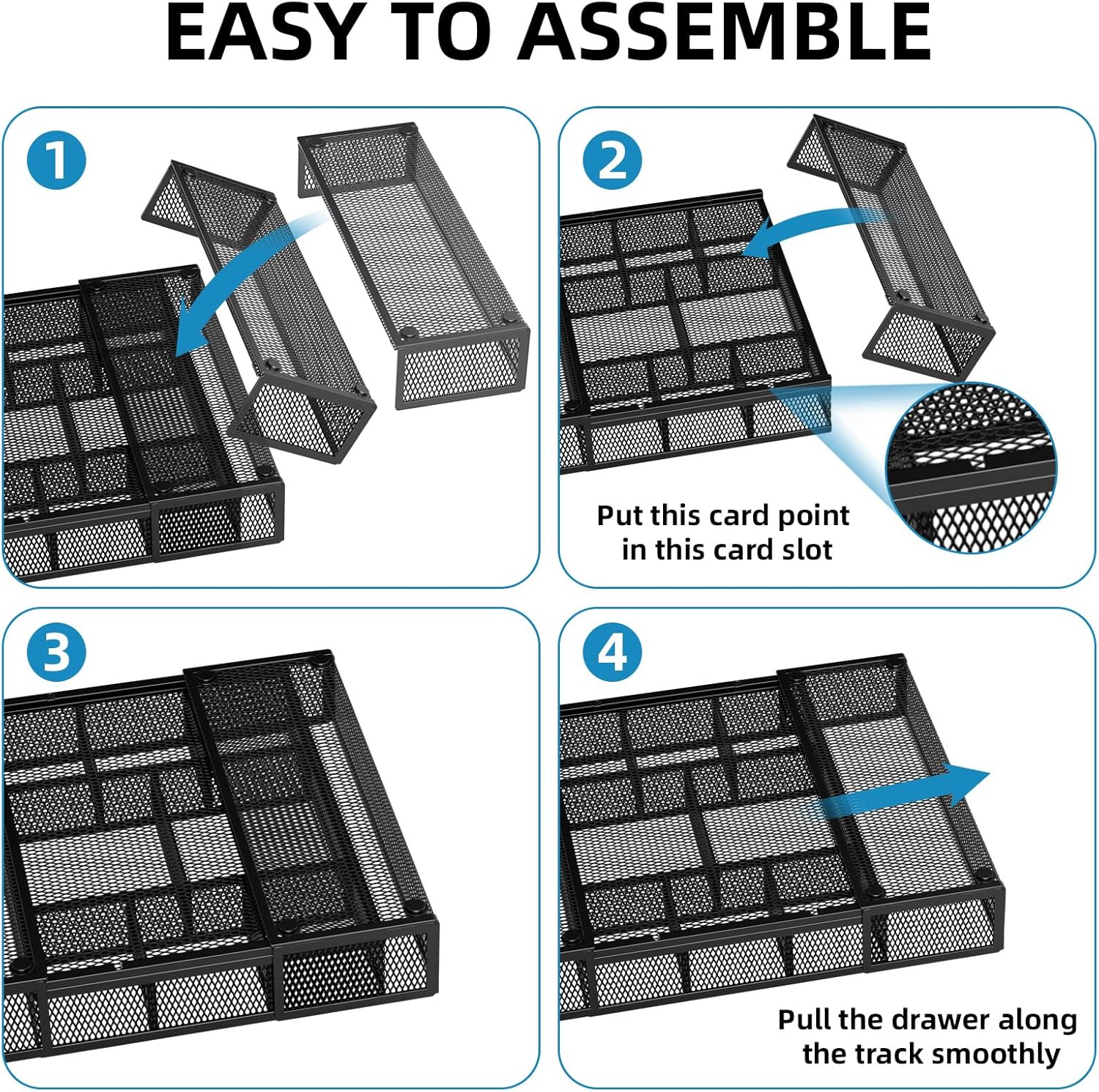 EASY TO ASSEMBLE

1

2

Put this card point in this card slot

3

4

Pull the drawer along the track smoothly